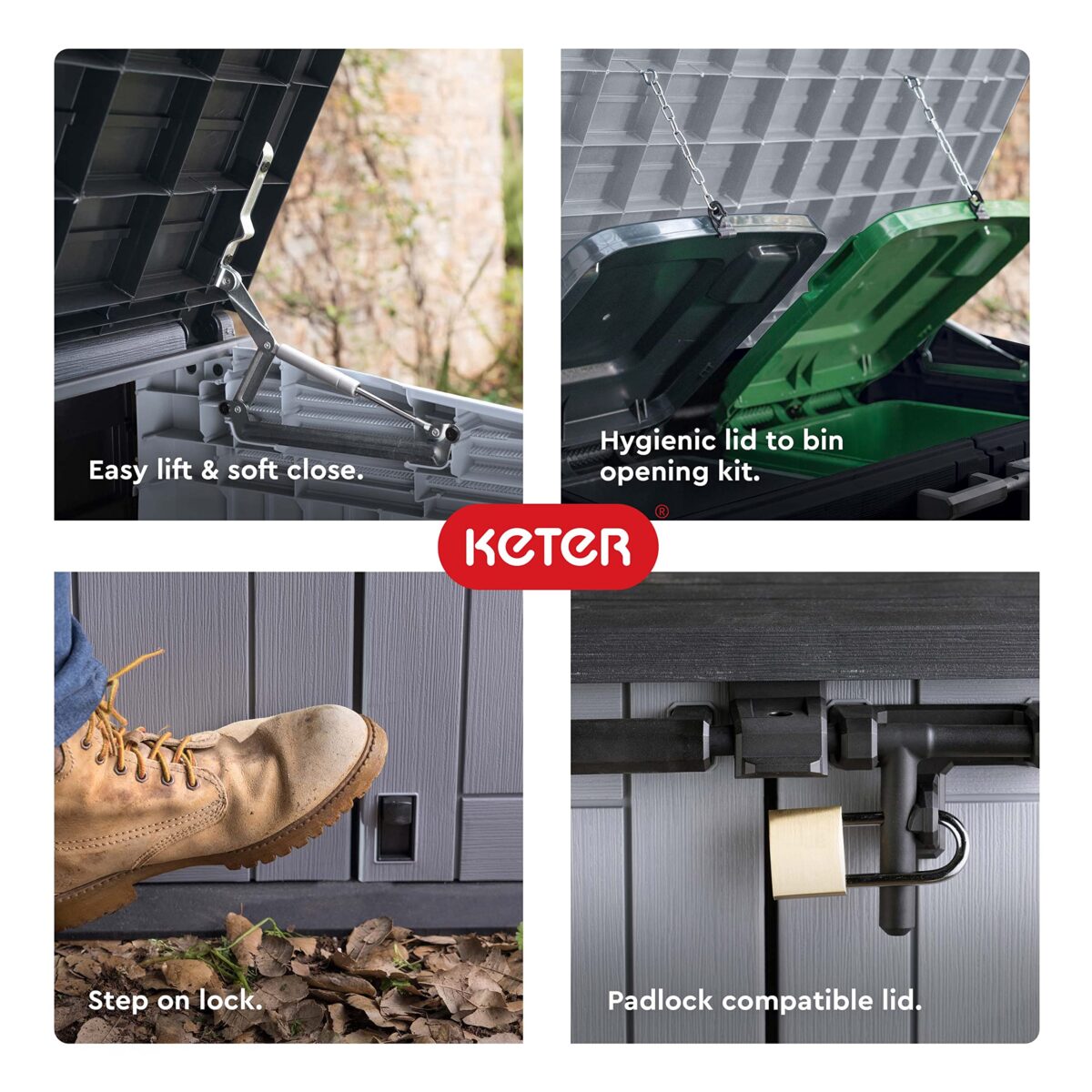 Easy lift & soft close.

Hygienic lid to bin opening kit.

KETER®

Step on lock.

Padlock compatible lid.